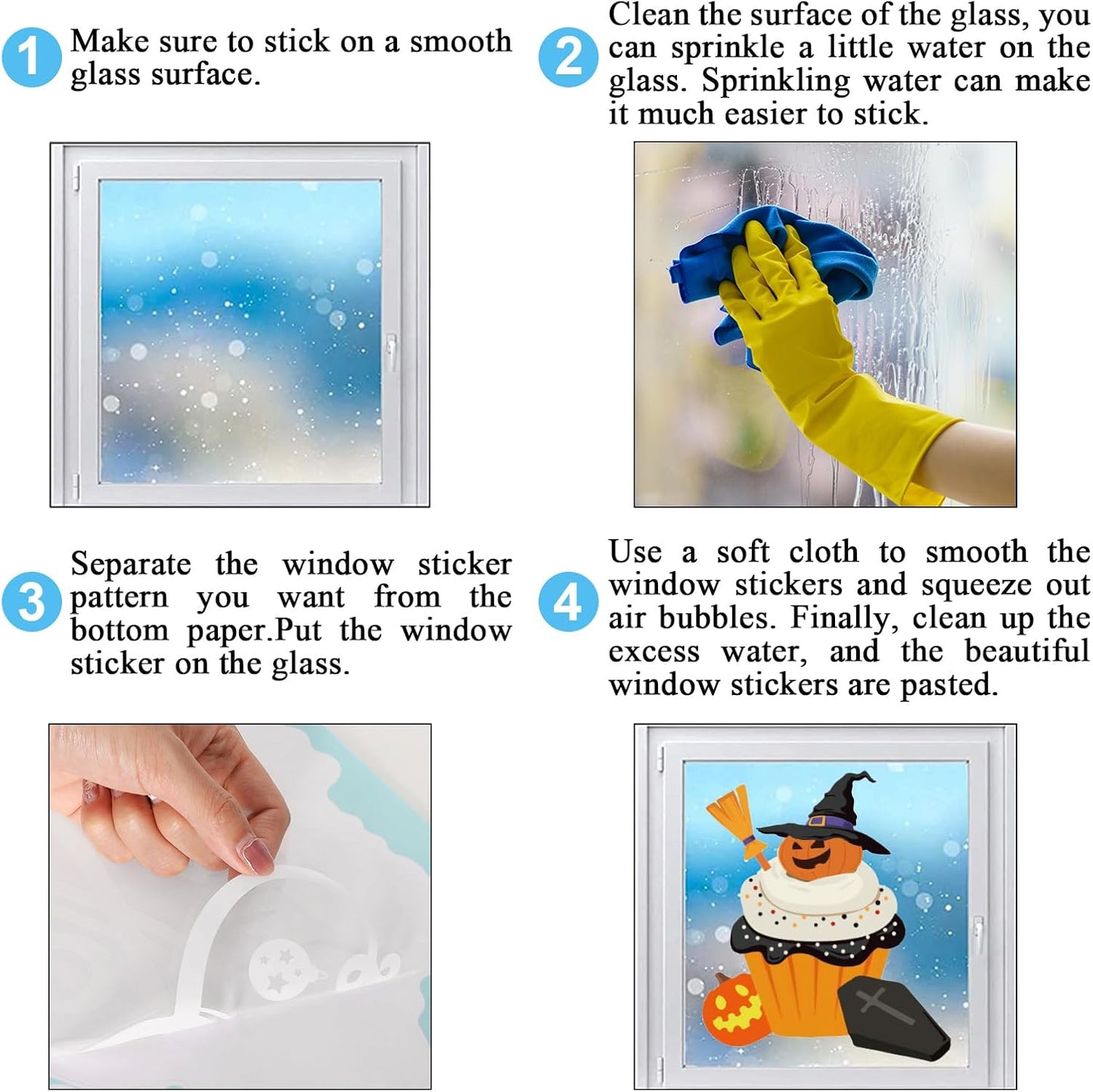 1 Make sure to stick on a smooth glass surface.

2 Clean the surface of the glass, you can sprinkle a little water on the glass. Sprinkling water can make it much easier to stick.

3 Separate the window sticker pattern you want from the bottom paper.Put the window sticker on the glass.

4 Use a soft cloth to smooth the window stickers and squeeze out air bubbles. Finally, clean up the excess water, and the beautiful window stickers are pasted.