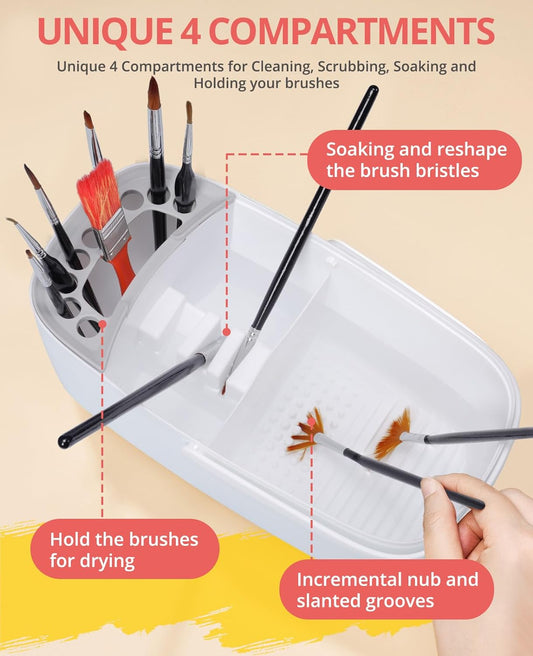 UNIQUE 4 COMPARTMENTS

Unique 4 Compartments for Cleaning, Scrubbing, Soaking and Holding your brushes

Soaking and reshape the brush bristles

Hold the brushes for drying

Incremental nub and slanted grooves