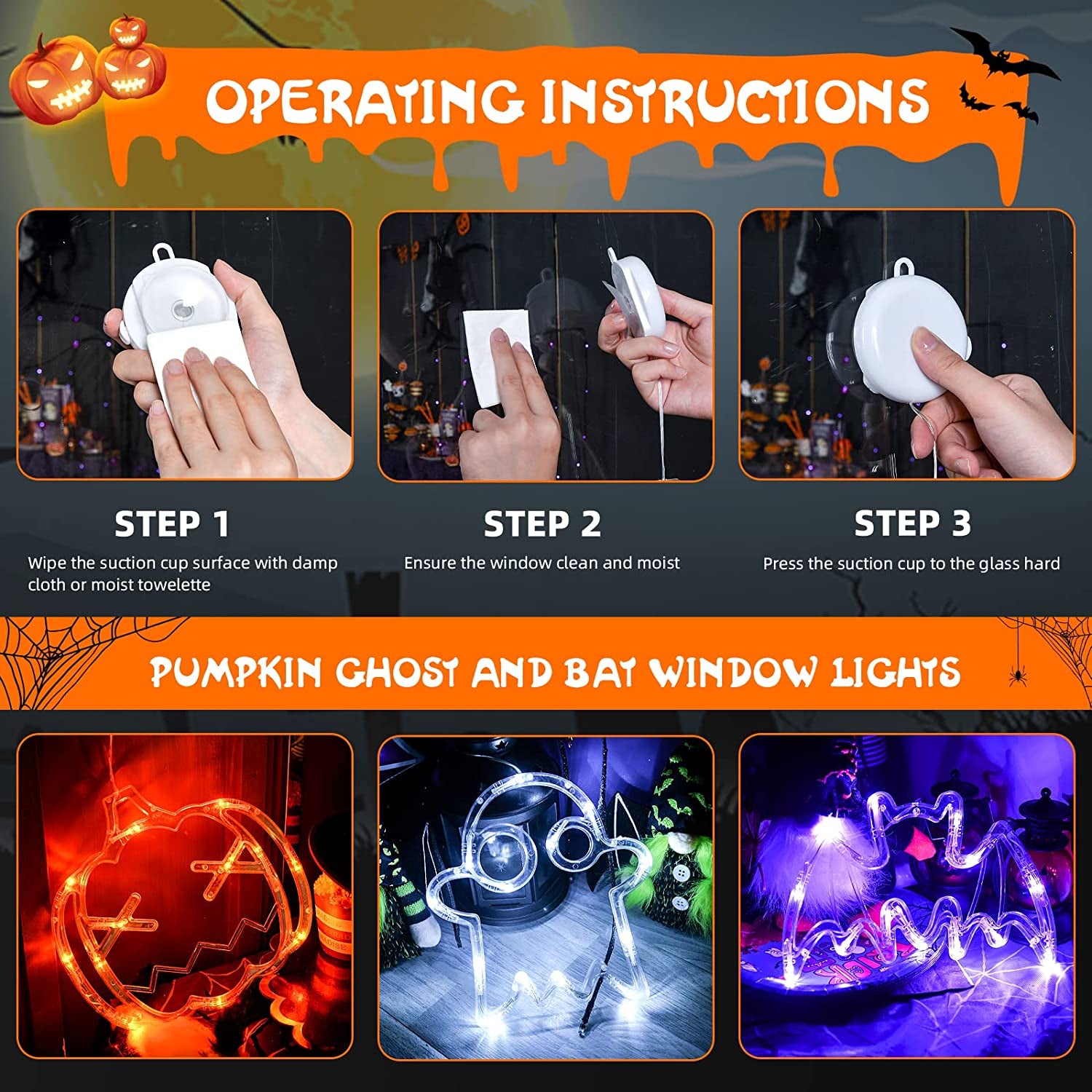 OPERATING INSTRUCTIONS

STEP 1

Wipe the suction cup surface with damp cloth or moist towelette

STEP 2

Ensure the window clean and moist

STEP 3

Press the suction cup to the glass hard

PUMPKIN GHOST AND BAT WINDOW LIGHTS