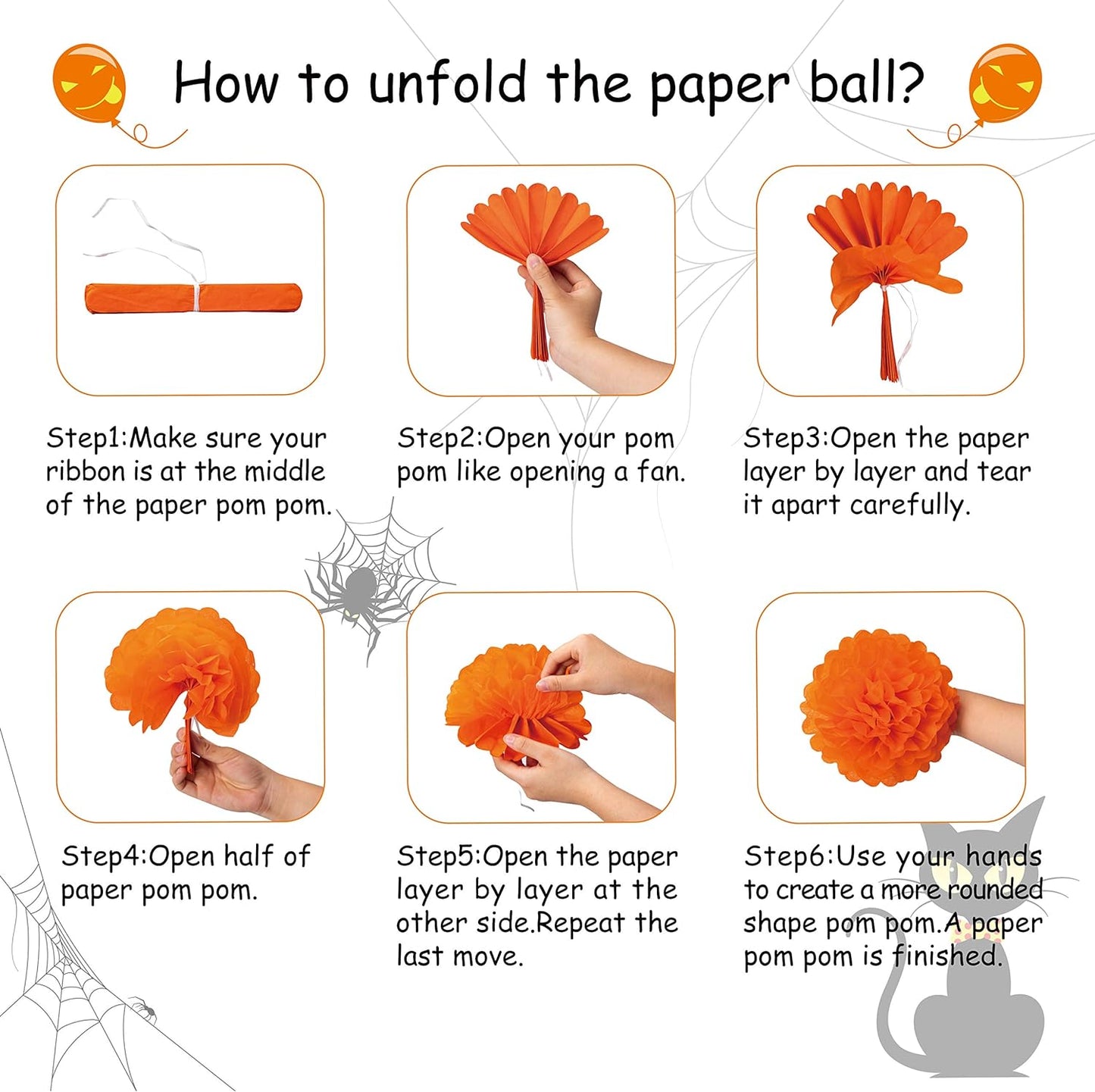 How to unfold the paper ball?

Step1:Make sure your ribbon is at the middle of the paper pom pom.

Step2:Open your pom pom like opening a fan.

Step3:Open the paper layer by layer and tear it apart carefully.

Step4:Open half of paper pom pom.

Step5:Open the paper layer by layer at the other side.Repeat the last move.

Step6:Use your hands to create a more rounded shape pom pom.A paper pom pom is finished.