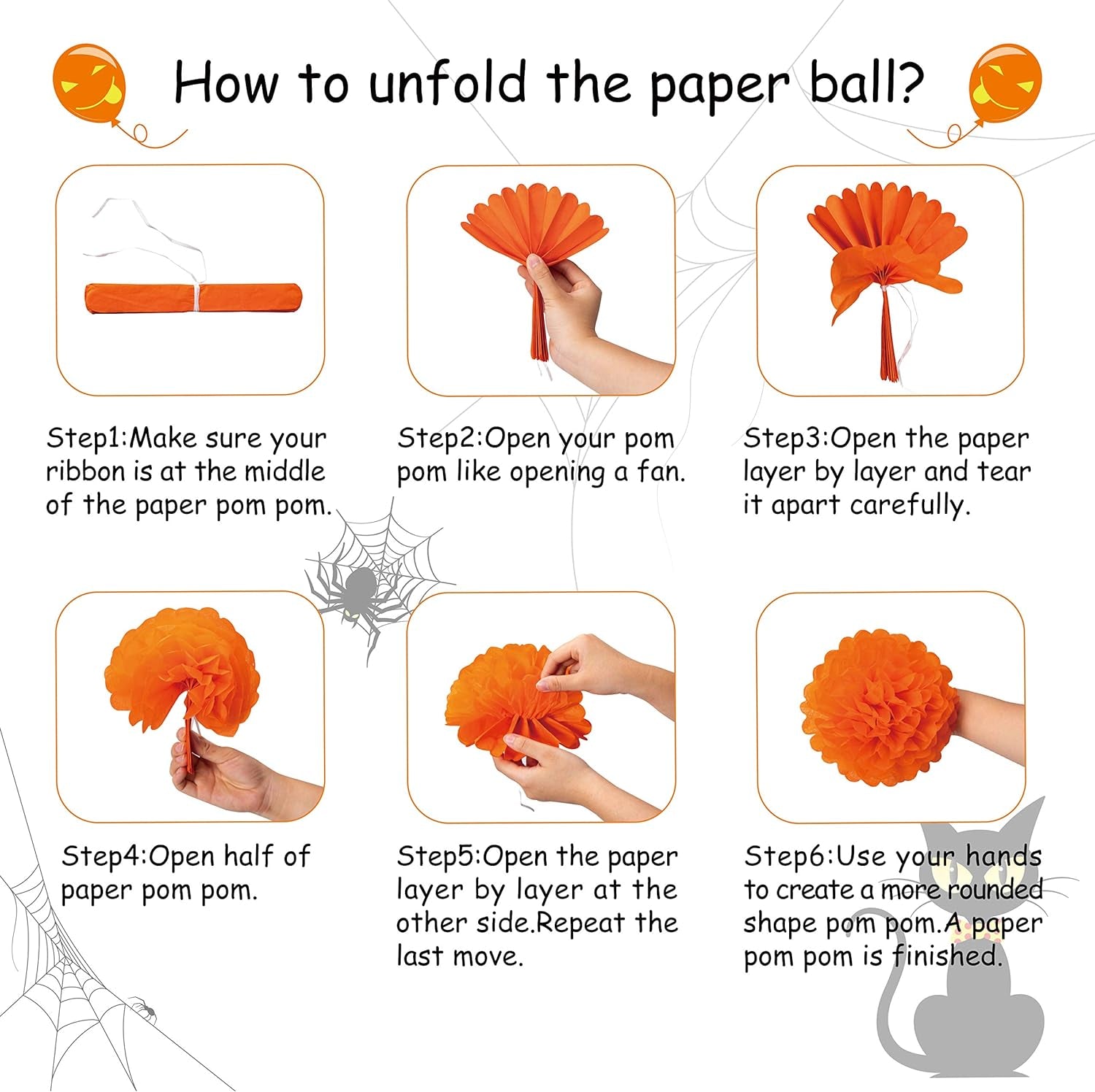 How to unfold the paper ball?

Step1:Make sure your ribbon is at the middle of the paper pom pom.

Step2:Open your pom pom like opening a fan.

Step3:Open the paper layer by layer and tear it apart carefully.

Step4:Open half of paper pom pom.

Step5:Open the paper layer by layer at the other side.Repeat the last move.

Step6:Use your hands to create a more rounded shape pom pom.A paper pom pom is finished.