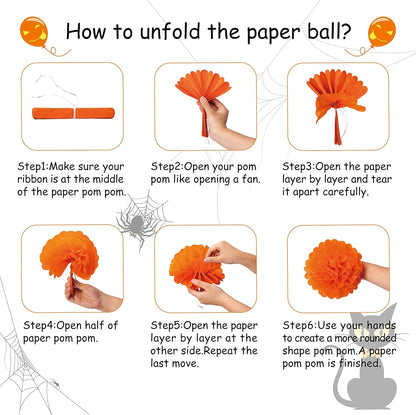 How to unfold the paper ball?

Step1:Make sure your ribbon is at the middle of the paper pom pom.

Step2:Open your pom pom like opening a fan.

Step3:Open the paper layer by layer and tear it apart carefully.

Step4:Open half of paper pom pom.

Step5:Open the paper layer by layer at the other side.Repeat the last move.

Step6:Use your hands to create a more rounded shape pom pom.A paper pom pom is finished.